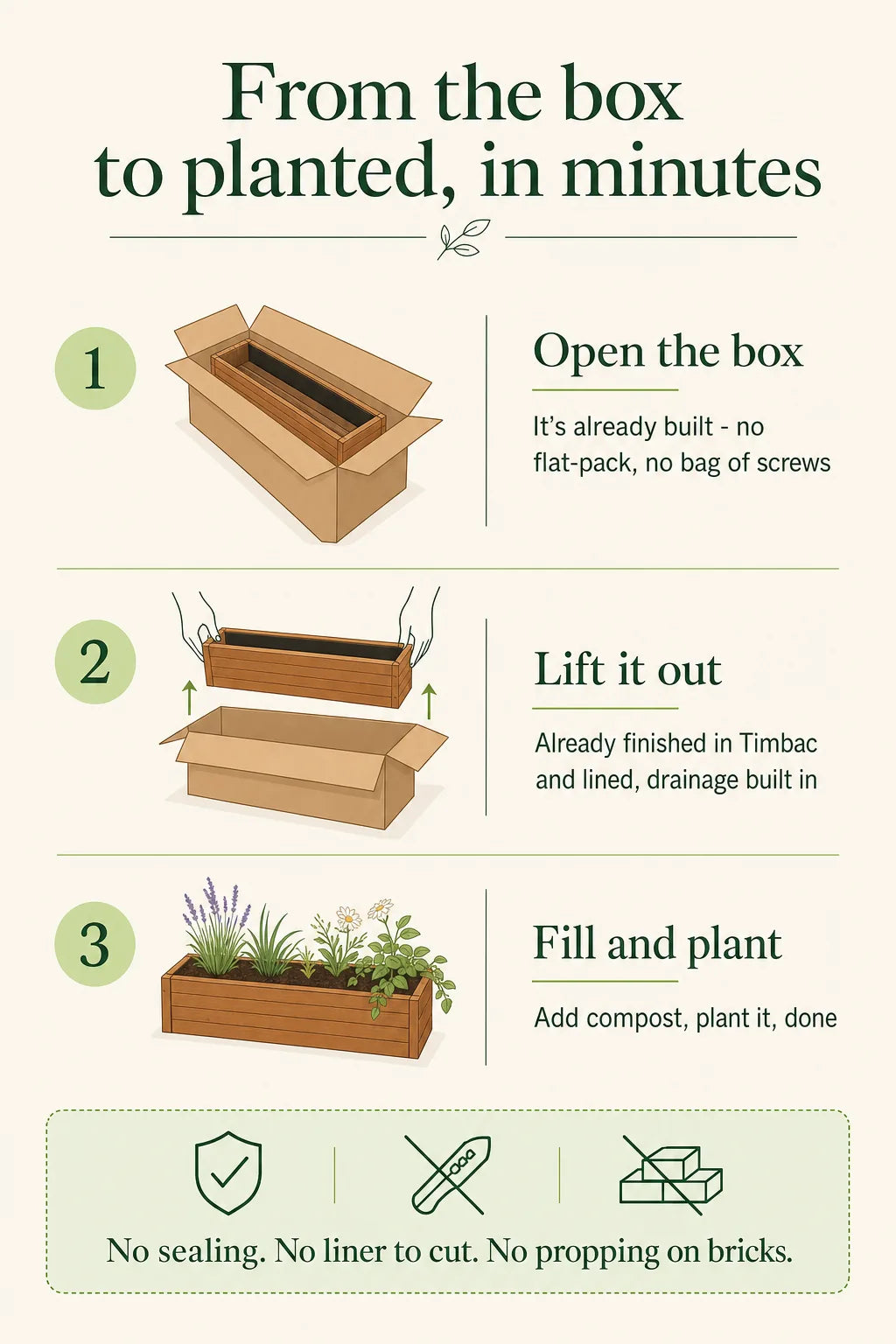 From the box to planted, in minutes

1

Open the box

It's already built - no flat-pack, no bag of screws

2

Lift it out

Already finished in Timbac and lined, drainage built in

3

Fill and plant

Add compost, plant it, done

No sealing. No liner to cut. No propping on bricks.